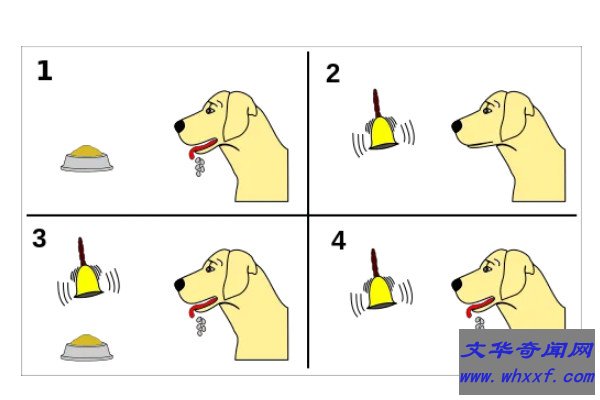 1

2

3

4

文华奇闻网
www.whxxf.com